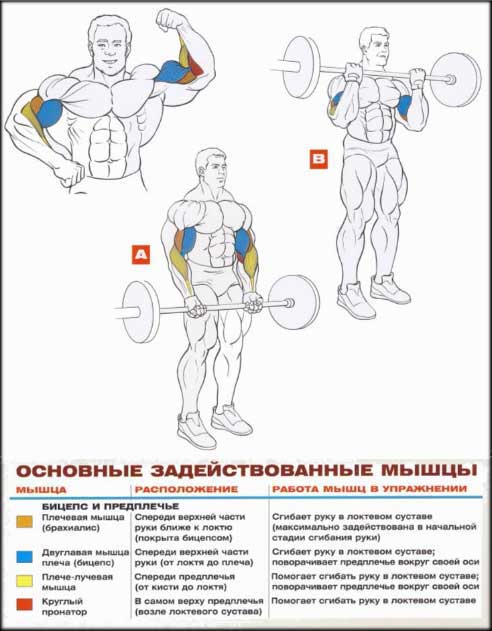 B

A

ОСНОВНЫЕ ЗАДЕЙСТВОВАННЫЕ МЫШЦЫ

| МЫШЦА | РАСПОЛОЖЕНИЕ | РАБОТА МЫШЦ В УПРАЖНЕНИИ |
|---|---|---|
| БИЦЕПС И ПРЕДПЛЕЧЬЕ | | |
| Плечевая мышца (брахиалис) | Спереди верхней части руки ближе к локтю (покрыта бицепсом) | Сгибает руку в локтевом суставе (максимально задействована в начальной стадии сгибания руки) |
| Двуглавая мышца плеча (бицепс) | Спереди верхней части руки (от локтя до плеча) | Сгибает руку в локтевом суставе; поворачивает предплечье вокруг своей оси |
| Плече-лучевая мышца | Спереди предплечья (от кисти до локтя) | Помогает сгибать руку в локтевом суставе; поворачивает предплечье вокруг своей оси |
| Круглый пронатор | В самом верху предплечья (возле локтевого сустава) | Помогает сгибать руку в локтевом суставе |